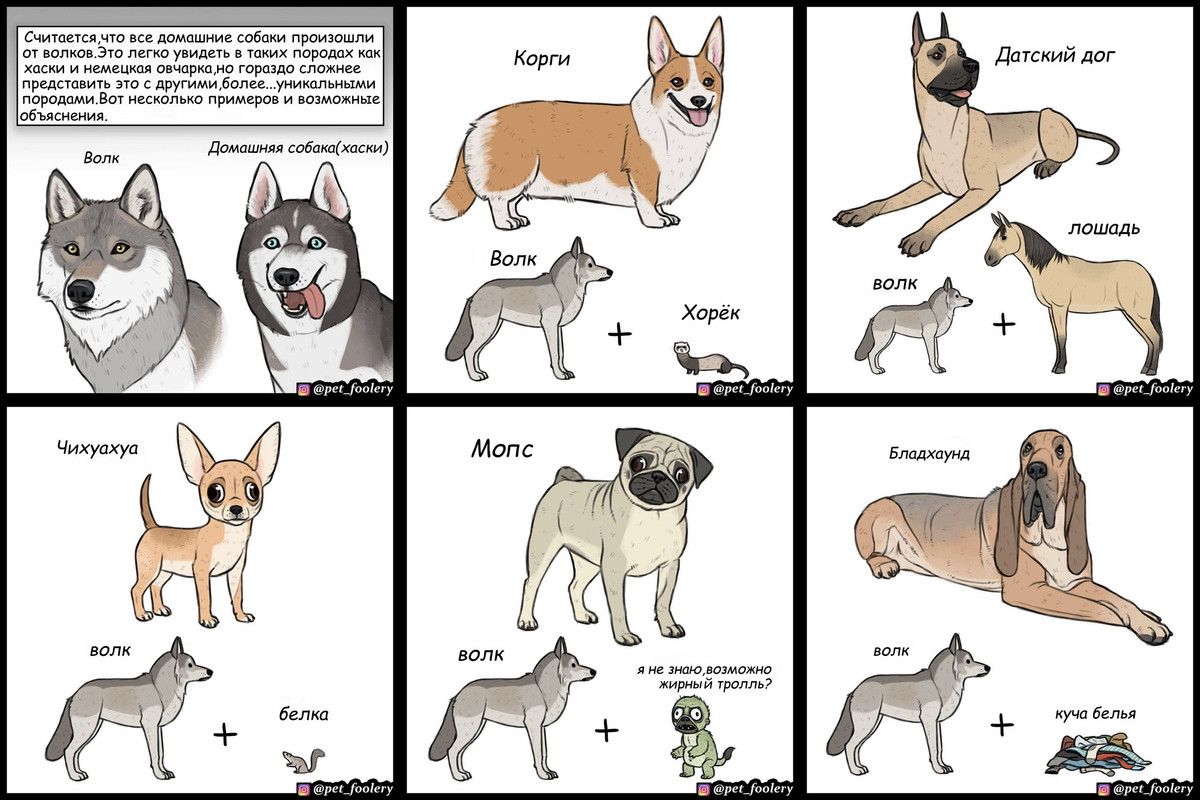 Считается,что все домашние собаки произошли от волков.Это легко увидеть в таких породах как хаски и немецкая овчарка,но гораздо сложнее представить это с другими,более...уникальными породами.Вот несколько примеров и возможные объяснения.

Волк

Домашняя собака(хаски)

@pet_foolery

Корги

Волк

+

Хорёк

@pet_foolery

Датский дог

лошадь

волк

+

@pet_foolery

Чихуахуа

волк

+

белка

@pet_foolery

Мопс

волк

+

я не знаю,возможно жирный тролль?

@pet_foolery

Бладхаунд

волк

+

куча белья

@pet_foolery