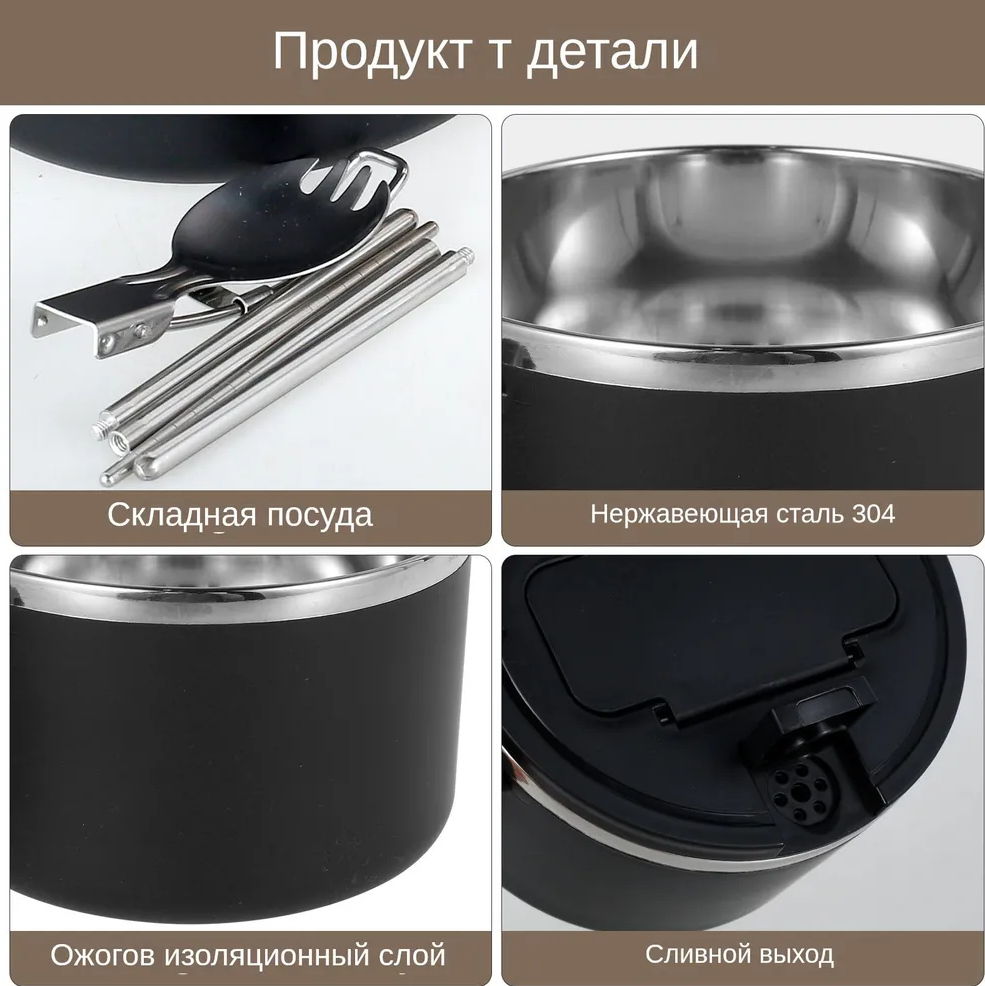 Продукт т детали

Складная посуда

Нержавеющая сталь 304

Ожогов изоляционный слой

Сливной выход